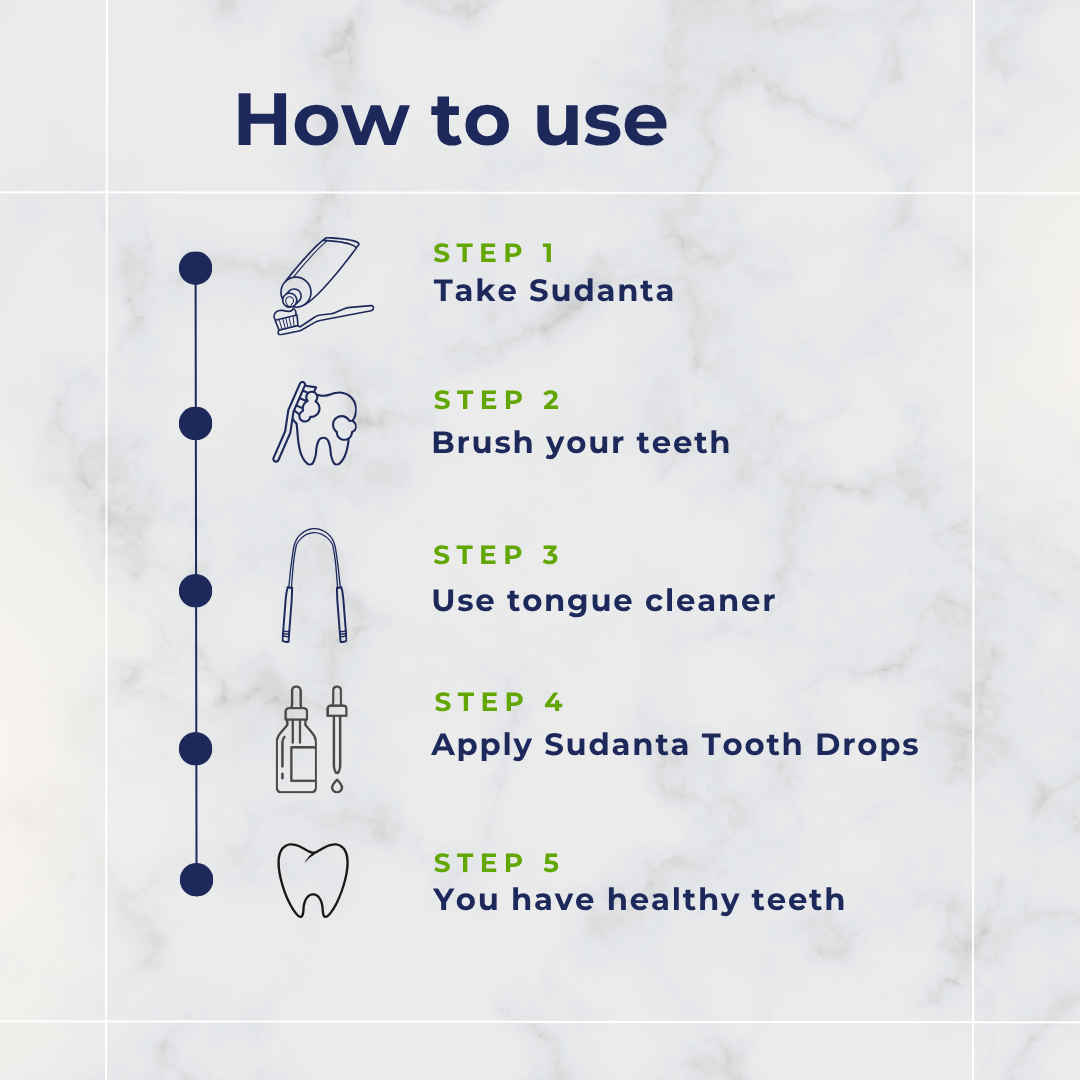 How to use

STEP 1
Take Sudanta

STEP 2
Brush your teeth

STEP 3
Use tongue cleaner

STEP 4
Apply Sudanta Tooth Drops

STEP 5
You have healthy teeth