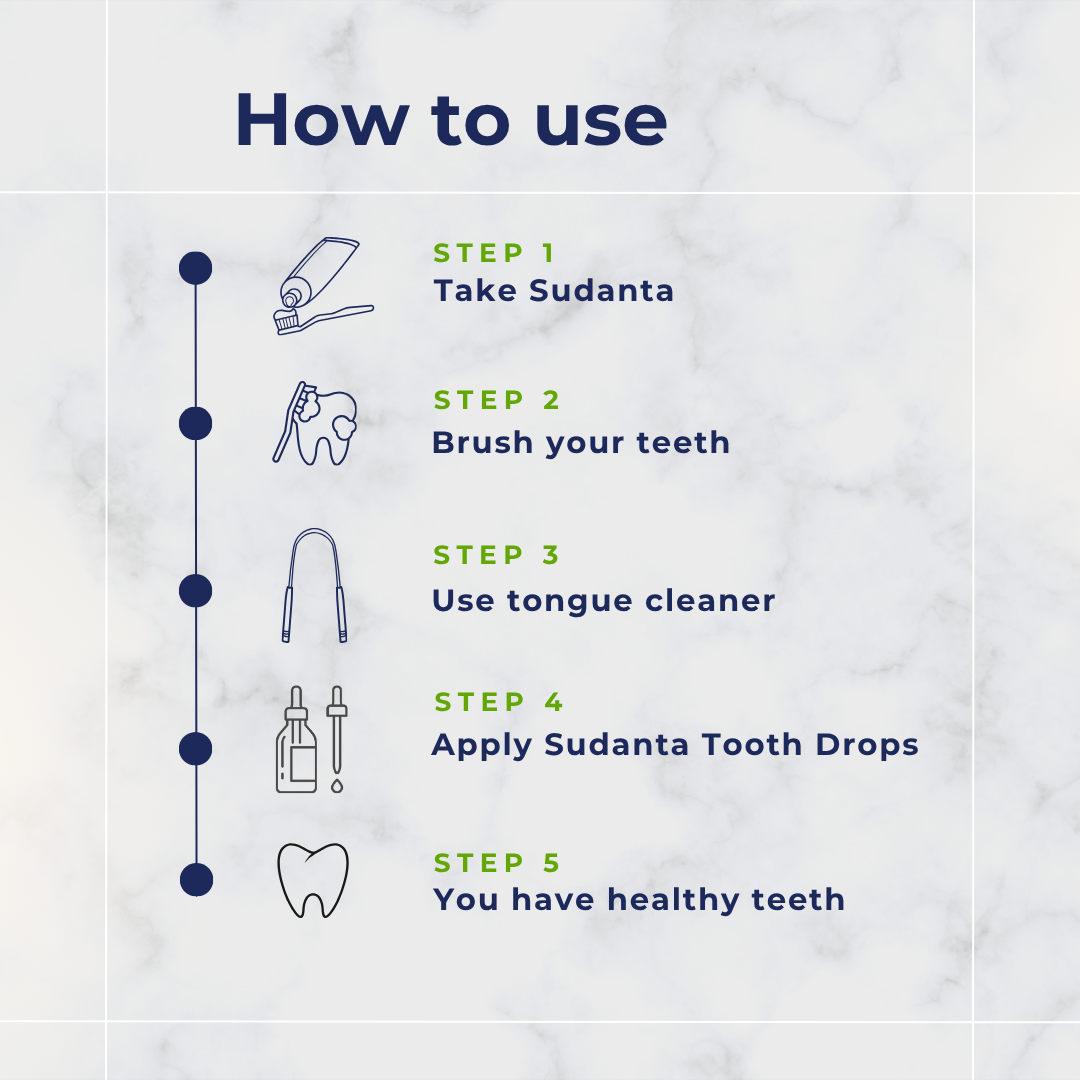 How to use

STEP 1
Take Sudanta

STEP 2
Brush your teeth

STEP 3
Use tongue cleaner

STEP 4
Apply Sudanta Tooth Drops

STEP 5
You have healthy teeth