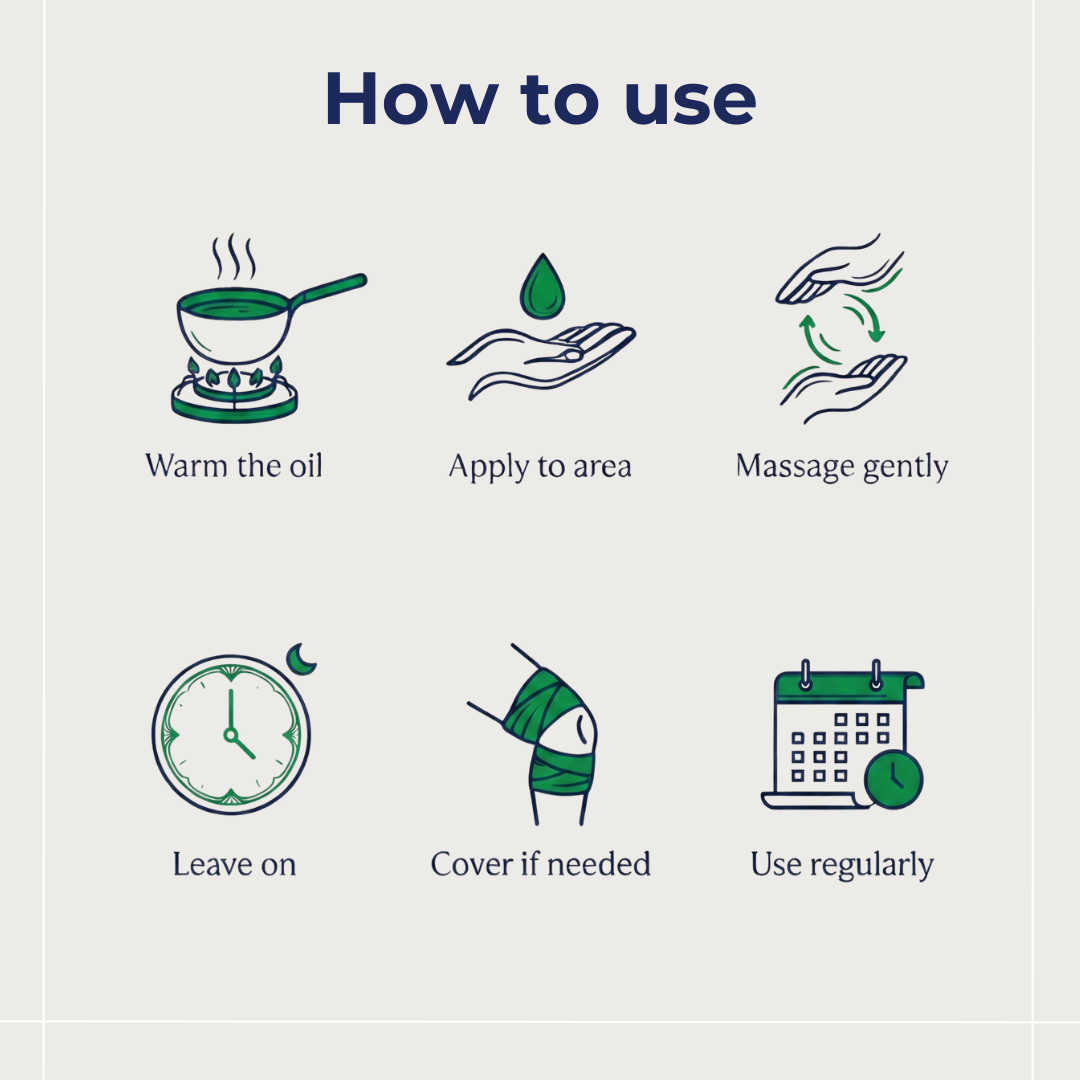 How to use

Warm the oil

Apply to area

Massage gently

Leave on

Cover if needed

Use regularly