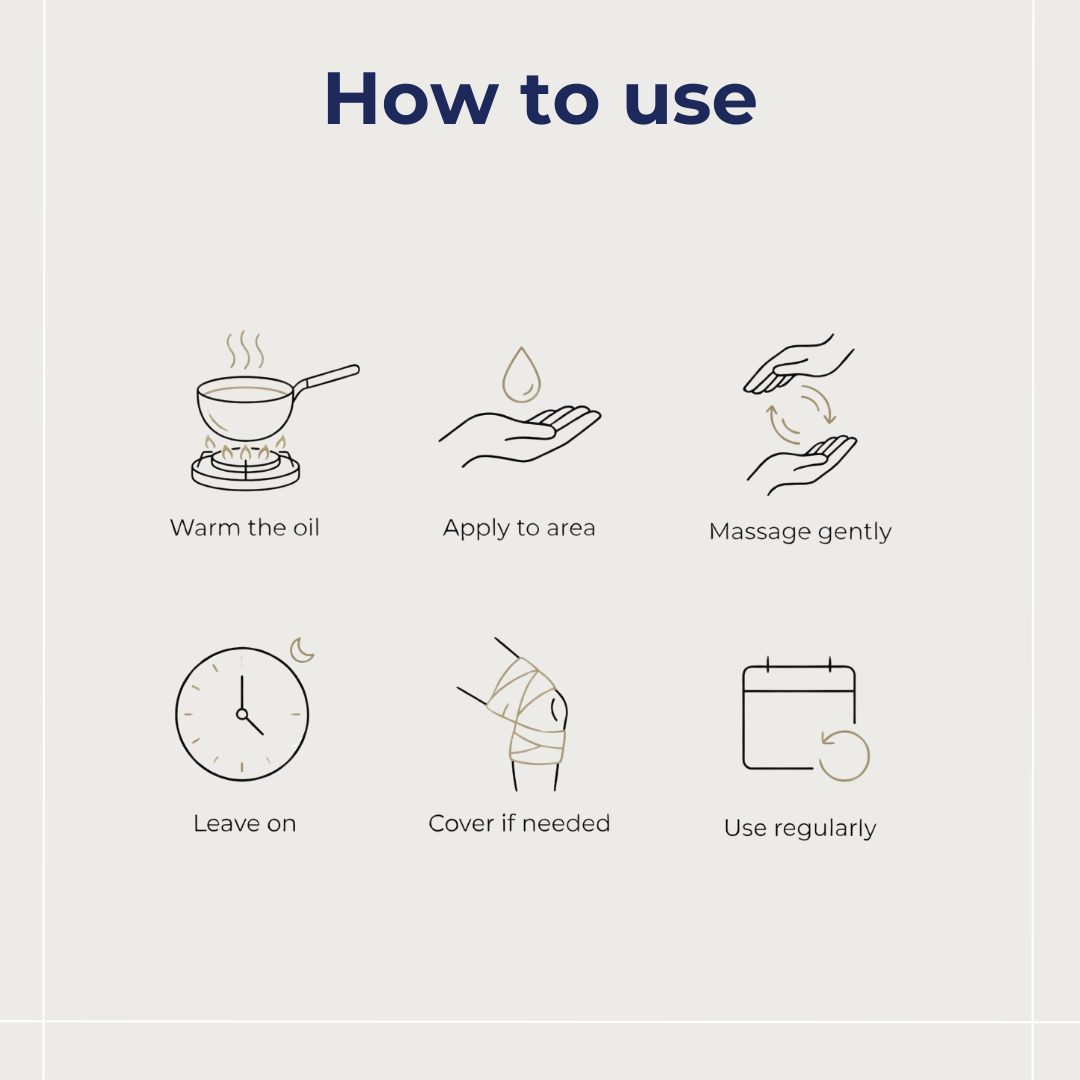 How to use

Warm the oil

Apply to area

Massage gently

Leave on

Cover if needed

Use regularly